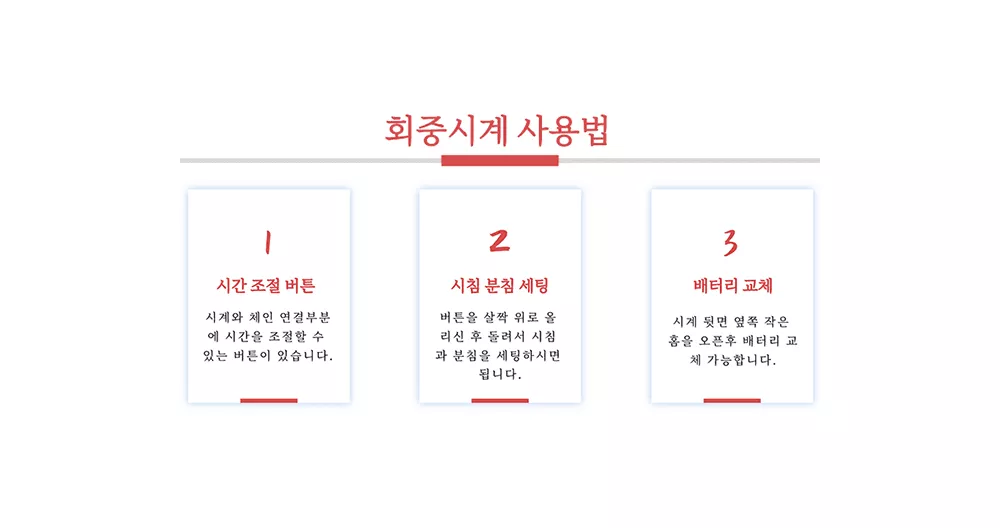 회중시계 사용법

1

시간 조절 버튼

시계와 체인 연결부분에 시간을 조절할 수 있는 버튼이 있습니다.

2

시침 분침 세팅

버튼을 살짝 위로 올리신 후 돌려서 시침과 분침을 세팅하시면 됩니다.

3

배터리 교체

시계 뒷면 옆쪽 작은 홈을 오픈후 배터리 교체 가능합니다.